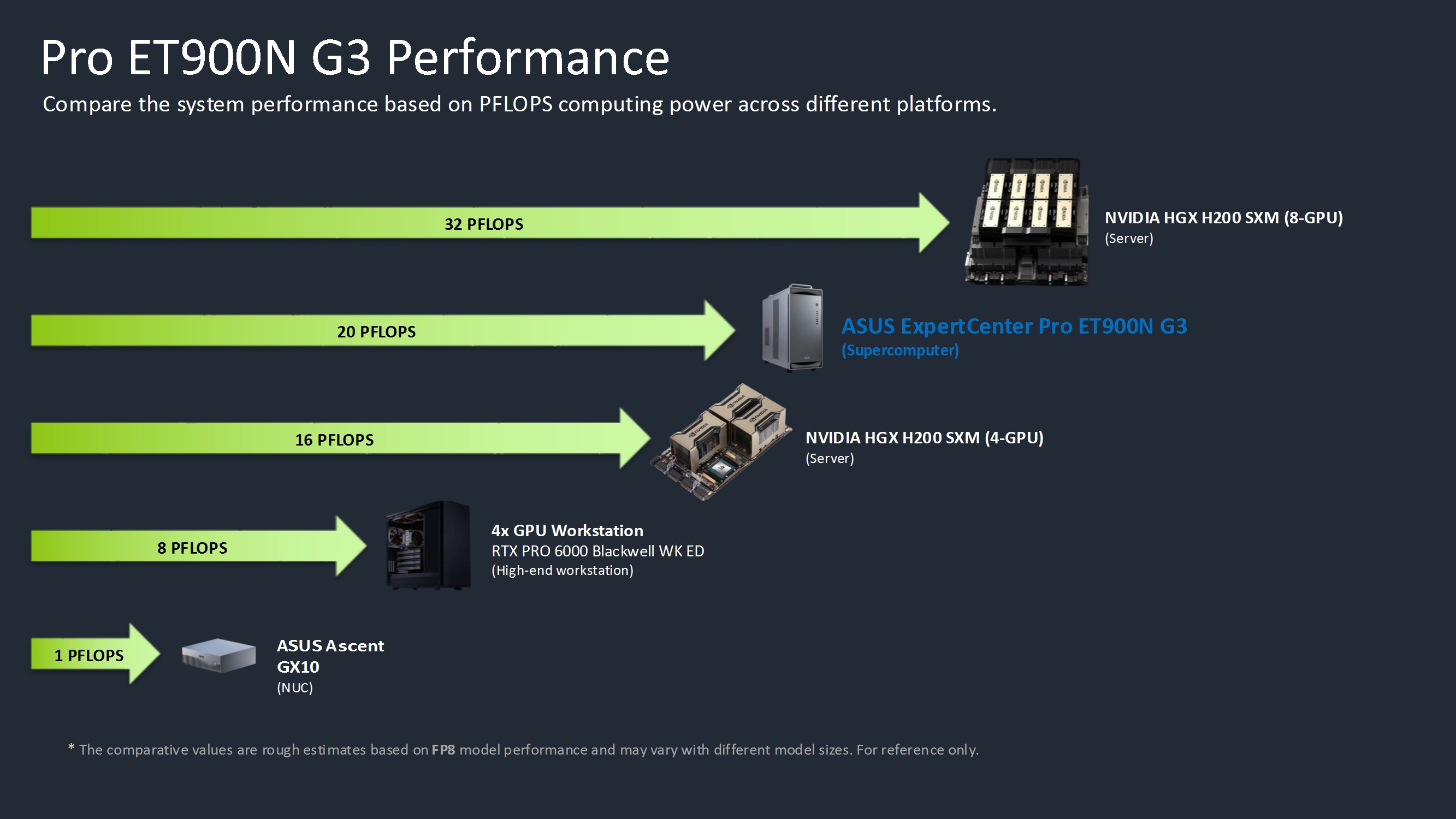 Pro ET900N G3 Performance

Compare the system performance based on PFLOPS computing power across different platforms.

32 PFLOPS

NVIDIA HGX H200 SXM (8-GPU)
(Server)

20 PFLOPS

ASUS ExpertCenter Pro ET900N G3
(Supercomputer)

16 PFLOPS

NVIDIA HGX H200 SXM (4-GPU)
(Server)

8 PFLOPS

4x GPU Workstation
RTX PRO 6000 Blackwell WK ED
(High-end workstation)

1 PFLOPS

ASUS Ascent GX10
(NUC)

* The comparative values are rough estimates based on FP8 model performance and may vary with different model sizes. For reference only.